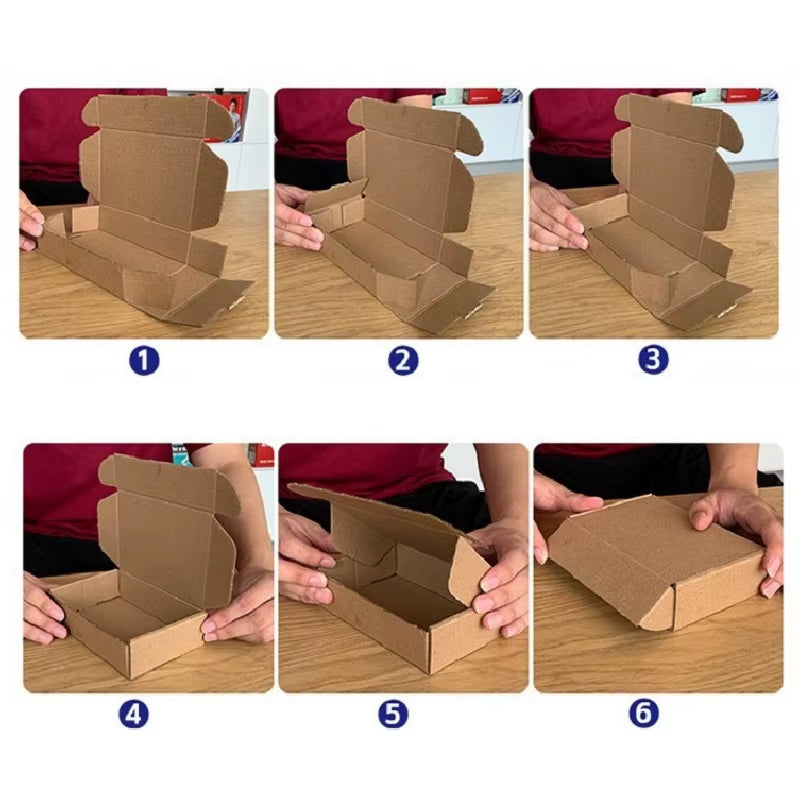 1
2
3
4
5
6